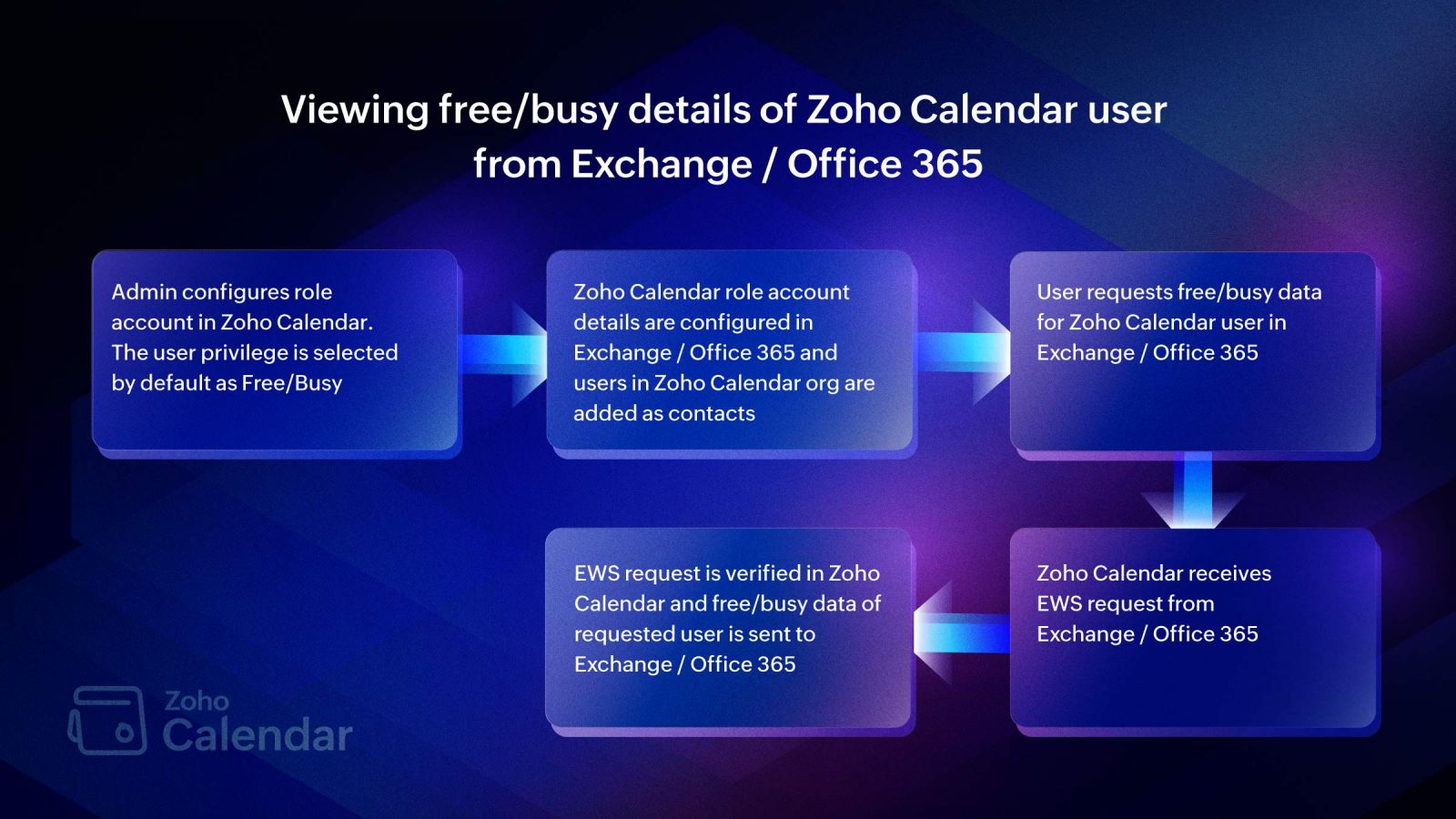 Viewing free/busy details of Zoho Calendar user from Exchange / Office 365

Admin configures role account in Zoho Calendar. The user privilege is selected by default as Free/Busy

Zoho Calendar role account details are configured in Exchange / Office 365 and users in Zoho Calendar org are added as contacts

User requests free/busy data for Zoho Calendar user in Exchange / Office 365

Zoho Calendar receives EWS request from Exchange / Office 365

EWS request is verified in Zoho Calendar and free/busy data of requested user is sent to Exchange / Office 365

Zoho Calendar